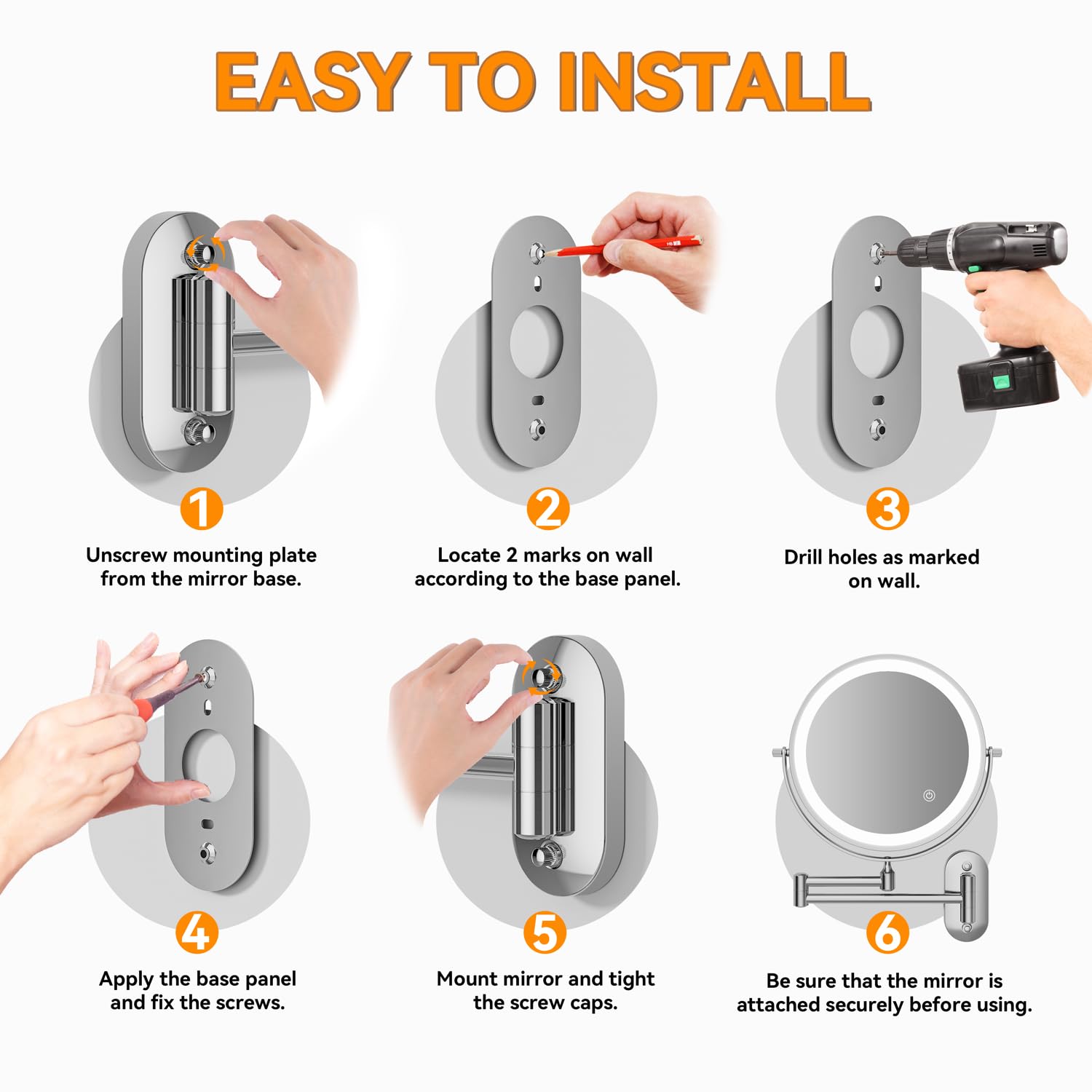 EASY TO INSTALL

1
Unscrew mounting plate from the mirror base.

2
Locate 2 marks on wall according to the base panel.

3
Drill holes as marked on wall.

4
Apply the base panel and fix the screws.

5
Mount mirror and tight the screw caps.

6
Be sure that the mirror is attached securely before using.